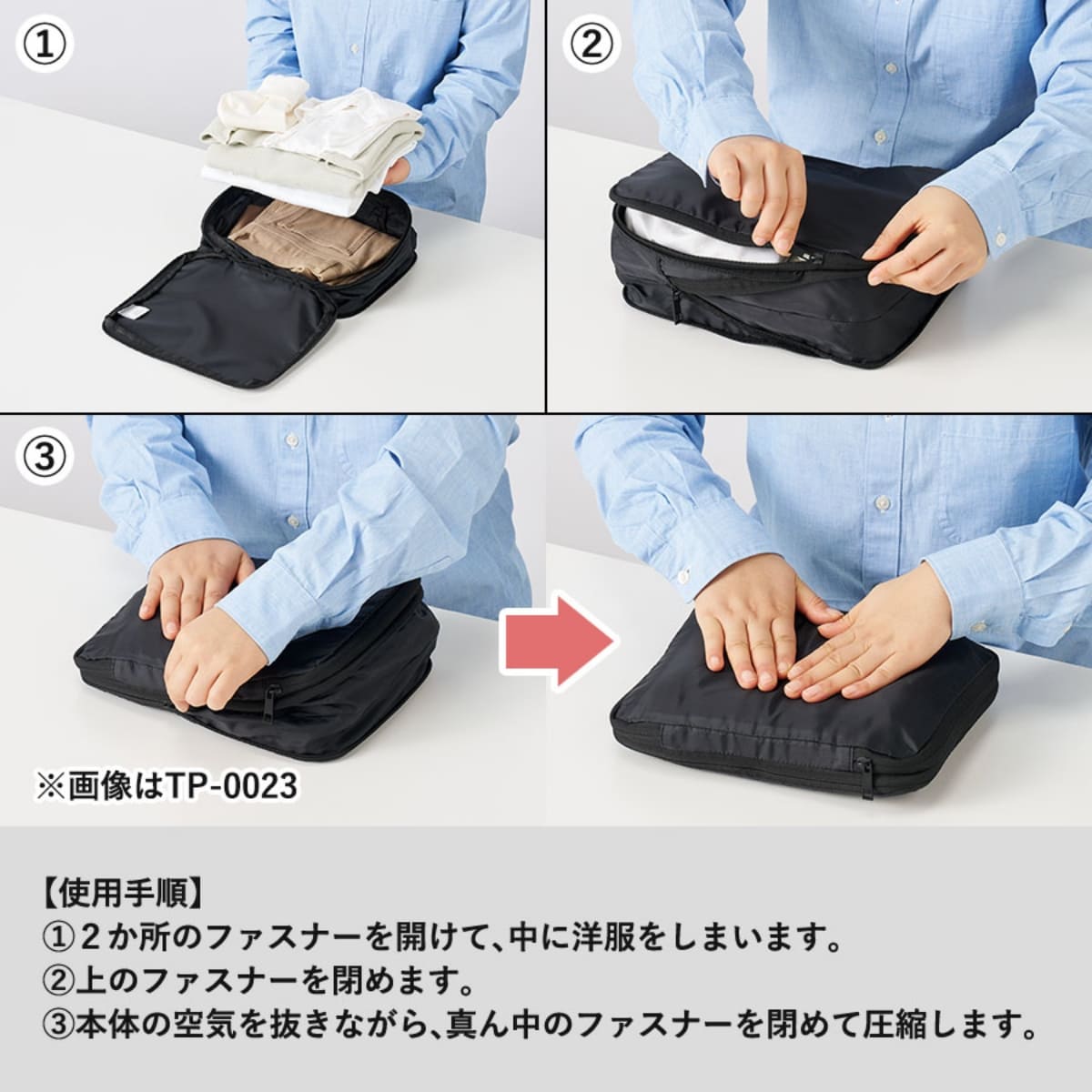 ①

②

③

※画像はTP-0023

【使用手順】
①２か所のファスナーを開けて、中に洋服をしまいます。
②上のファスナーを閉めます。
③本体の空気を抜きながら、真ん中のファスナーを閉めて圧縮します。