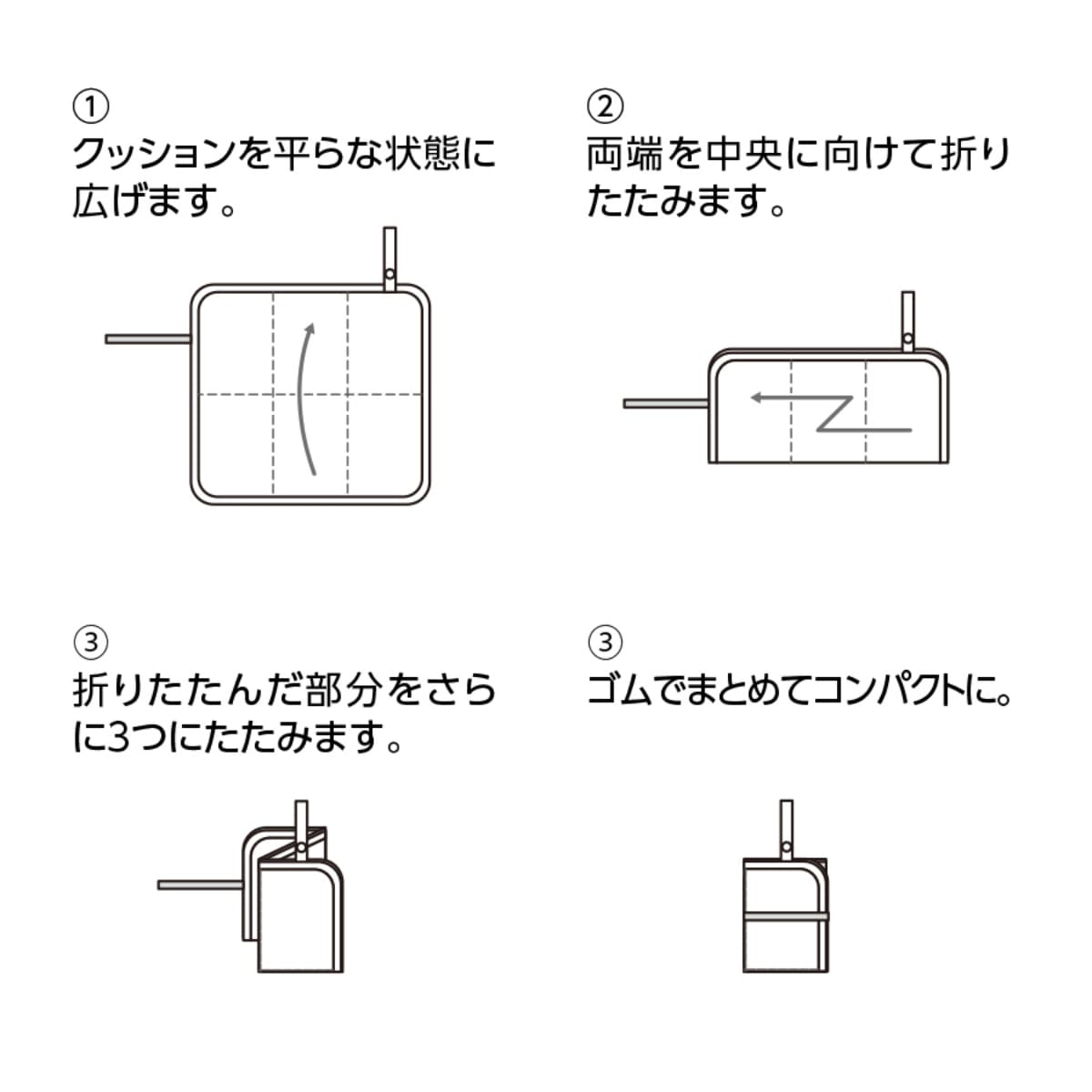 ①
クッションを平らな状態に広げます。

②
両端を中央に向けて折りたたみます。

③
折りたたんだ部分をさらに3つにたたみます。

③
ゴムでまとめてコンパクトに。