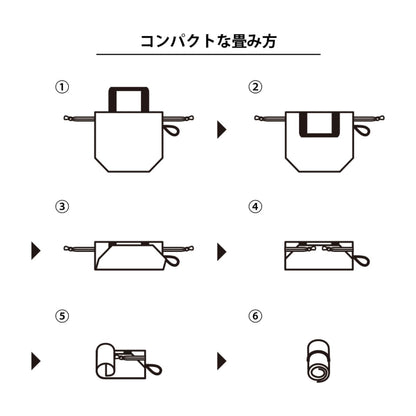 コンパクトな畳み方

①

②

③

④

⑤

⑥