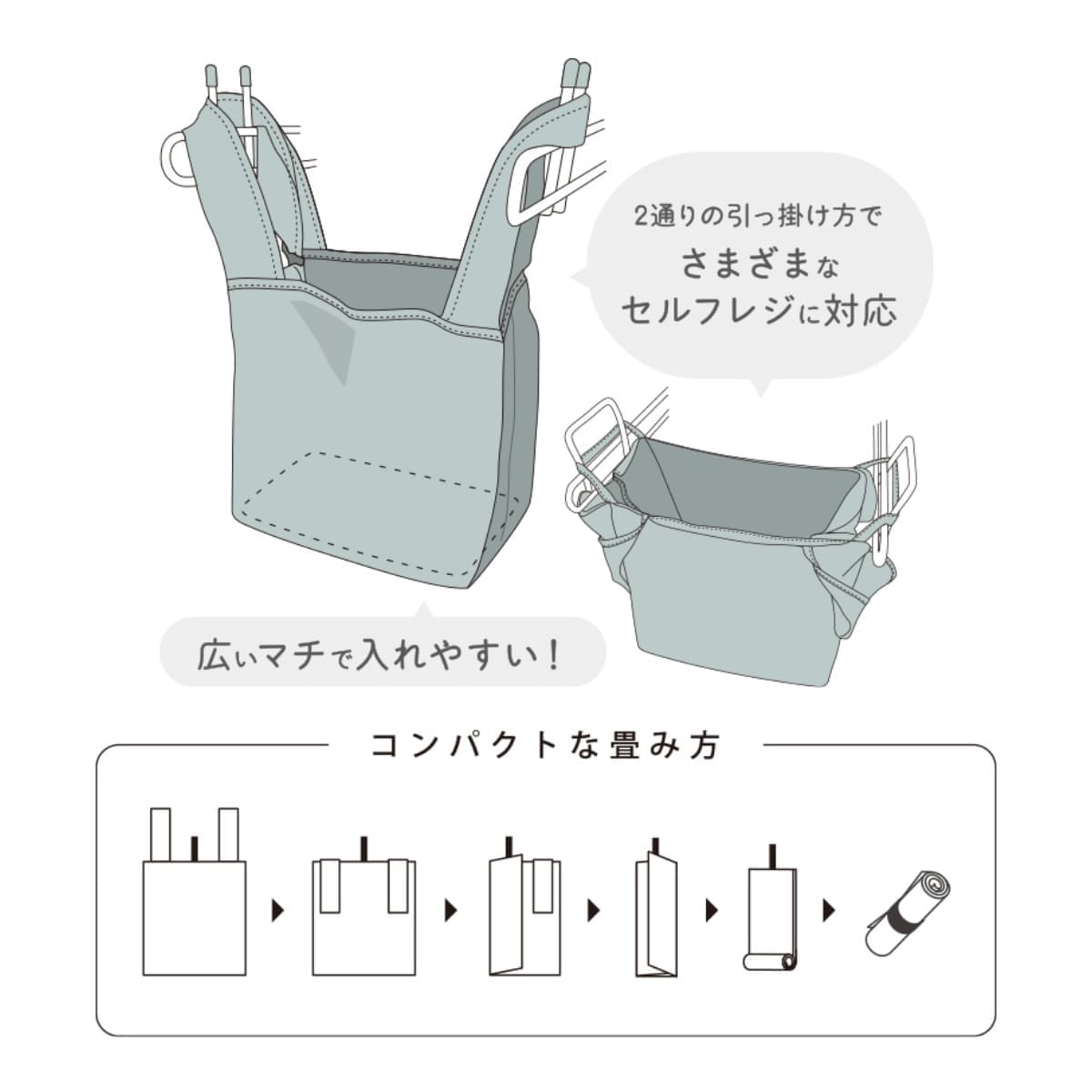 2通りの引っ掛け方で
さまざまな
セルフレジに対応

広いマチで入れやすい!

コンパクトな畳み方