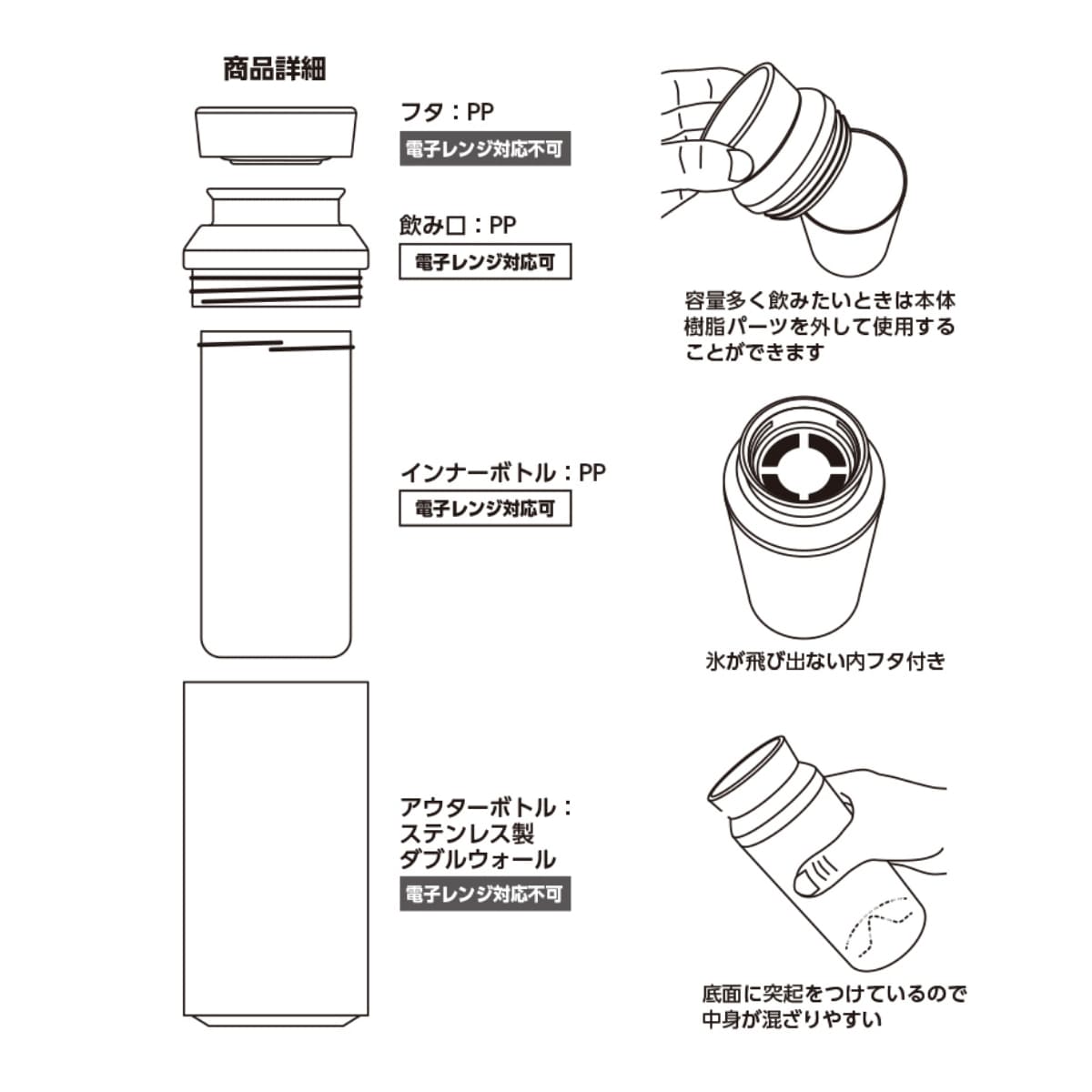 商品詳細

フタ：PP
電子レンジ対応不可

飲み口：PP
電子レンジ対応可

インナーボトル：PP
電子レンジ対応可

アウターボトル：
ステンレス製
ダブルウォール
電子レンジ対応不可

容量多く飲みたいときは本体樹脂パーツを外して使用することができます

氷が飛び出ない内フタ付き

底面に突起をつけているので中身が混ざりやすい