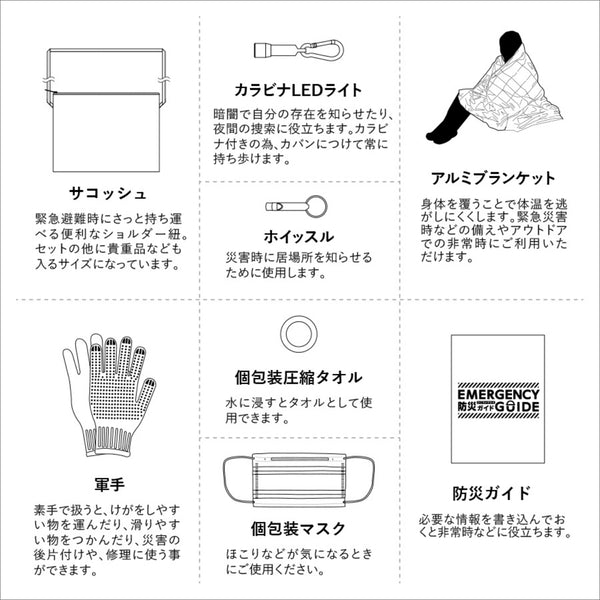 サコッシュ

緊急避難時にさっと持ち運べる便利なショルダー紐。セットの他に貴重品なども入るサイズになっています。

カラビナLEDライト

暗闇で自分の存在を知らせたり、夜間の捜索に役立ちます。カラビナ付きの為、カバンにつけて常に持ち歩けます。

ホイッスル

災害時に居場所を知らせるために使用します。

アルミブランケット

身体を覆うことで体温を逃がしにくくします。緊急災害時などの備えやアウトドアでの非常時にご利用いただけます。

軍手

素手で扱うと、けがをしやすい物を運んだり、滑りやすい物をつかんだり、災害の後片付けや、修理に使う事ができます。

個包装圧縮タオル

水に浸すとタオルとして使用できます。

個包装マスク

ほこりなどが気になるときにご使用ください。

EMERGENCY
防災ガイド GUIDE

防災ガイド

必要な情報を書き込んでおくと非常時などに役立ちます。