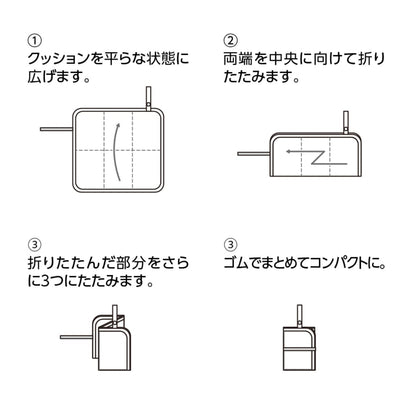 ①
クッションを平らな状態に広げます。

②
両端を中央に向けて折りたたみます。

③
折りたたんだ部分をさらに3つにたたみます。

③
ゴムでまとめてコンパクトに。