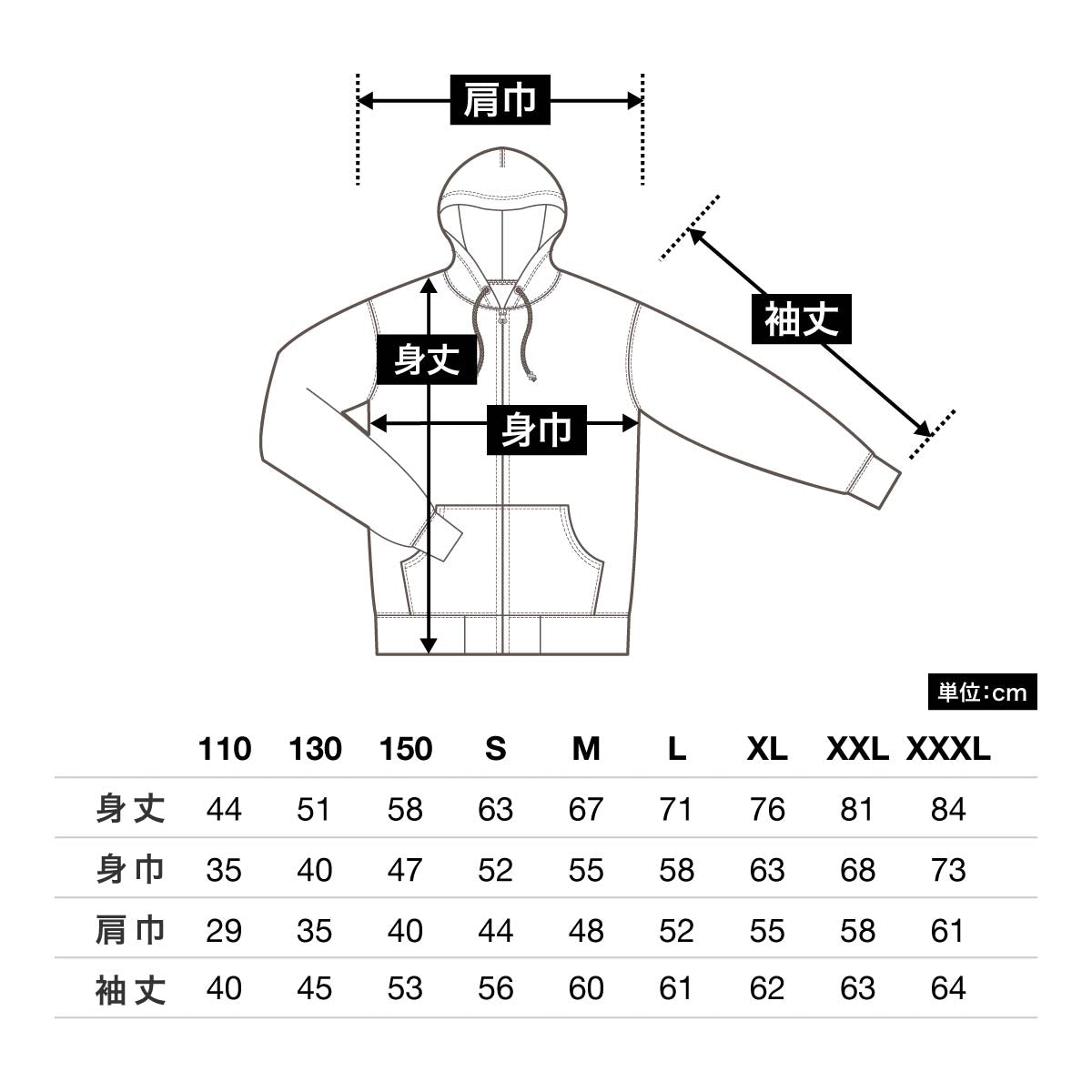 肩巾

袖丈

身丈

身巾

単位:cm

|  | 110 | 130 | 150 | S | M | L | XL | XXL | XXXL |
|---|---|---|---|---|---|---|---|---|---|
| 身丈 | 44 | 51 | 58 | 63 | 67 | 71 | 76 | 81 | 84 |
| 身巾 | 35 | 40 | 47 | 52 | 55 | 58 | 63 | 68 | 73 |
| 肩巾 | 29 | 35 | 40 | 44 | 48 | 52 | 55 | 58 | 61 |
| 袖丈 | 40 | 45 | 53 | 56 | 60 | 61 | 62 | 63 | 64 |