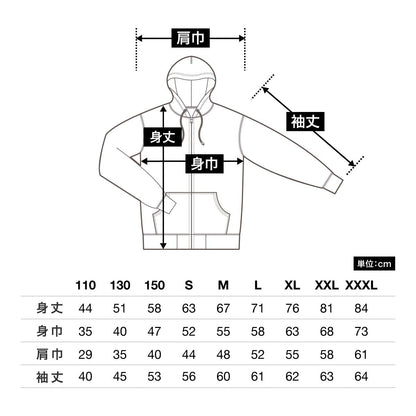 肩巾

袖丈

身丈

身巾

単位:cm

|  | 110 | 130 | 150 | S | M | L | XL | XXL | XXXL |
|---|---|---|---|---|---|---|---|---|---|
| 身丈 | 44 | 51 | 58 | 63 | 67 | 71 | 76 | 81 | 84 |
| 身巾 | 35 | 40 | 47 | 52 | 55 | 58 | 63 | 68 | 73 |
| 肩巾 | 29 | 35 | 40 | 44 | 48 | 52 | 55 | 58 | 61 |
| 袖丈 | 40 | 45 | 53 | 56 | 60 | 61 | 62 | 63 | 64 |