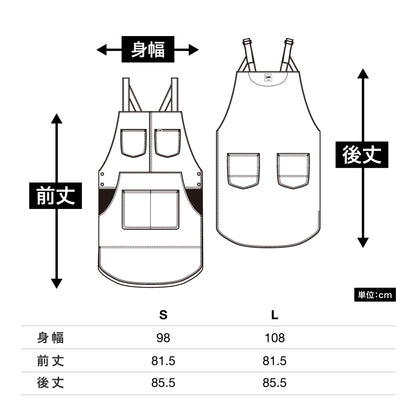 身幅

前丈

後丈

単位:cm

|  | S | L |
|---|---|---|
| 身幅 | 98 | 108 |
| 前丈 | 81.5 | 81.5 |
| 後丈 | 85.5 | 85.5 |